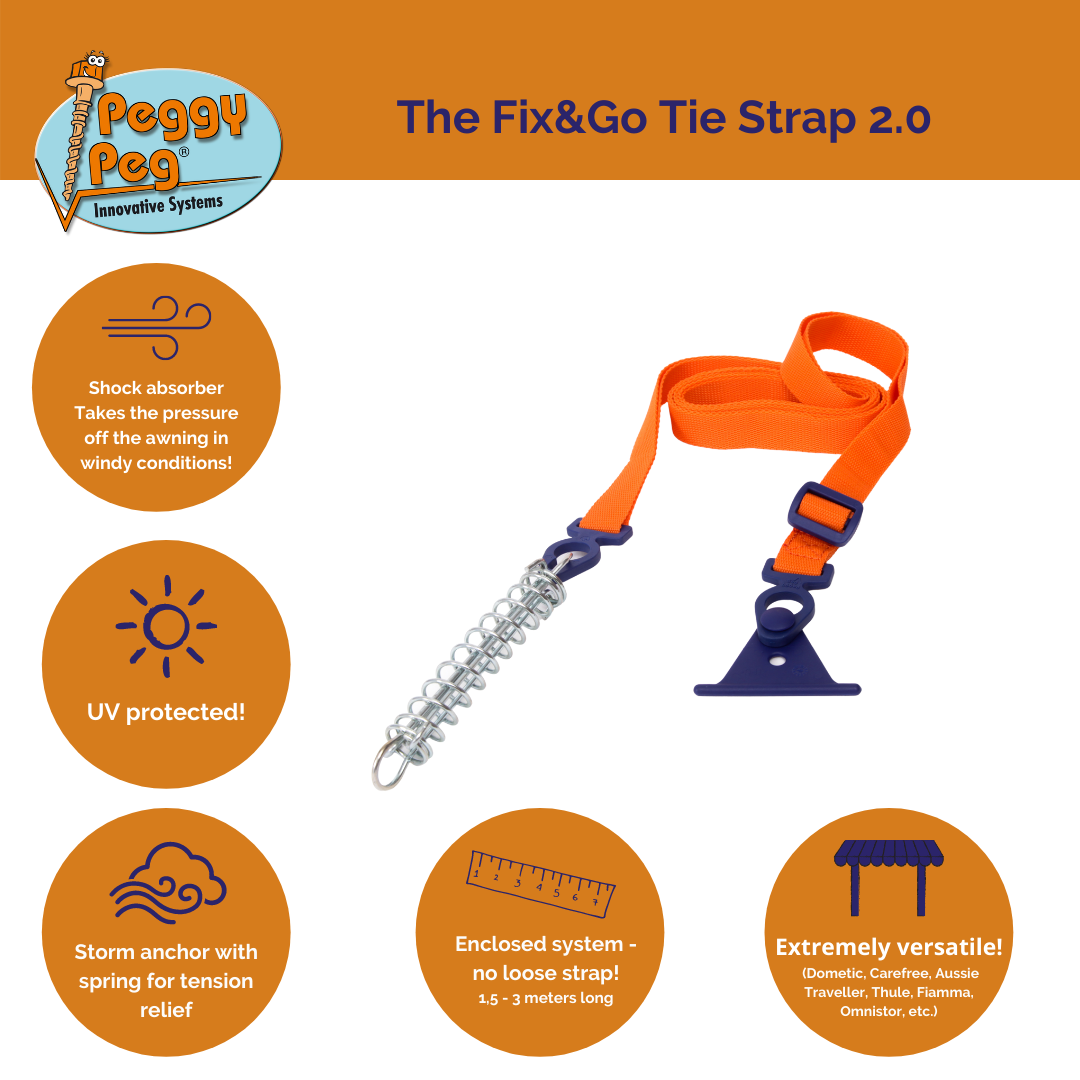 Peggy Peg®
Innovative Systems

The Fix&Go Tie Strap 2.0

Shock absorber Takes the pressure off the awning in windy conditions!

UV protected!

Storm anchor with spring for tension relief

1 2 3 4 5 6 7

Enclosed system - no loose strap!
1,5 - 3 meters long

Extremely versatile!
(Dometic, Carefree, Aussie Traveller, Thule, Fiamma, Omnistor, etc.)