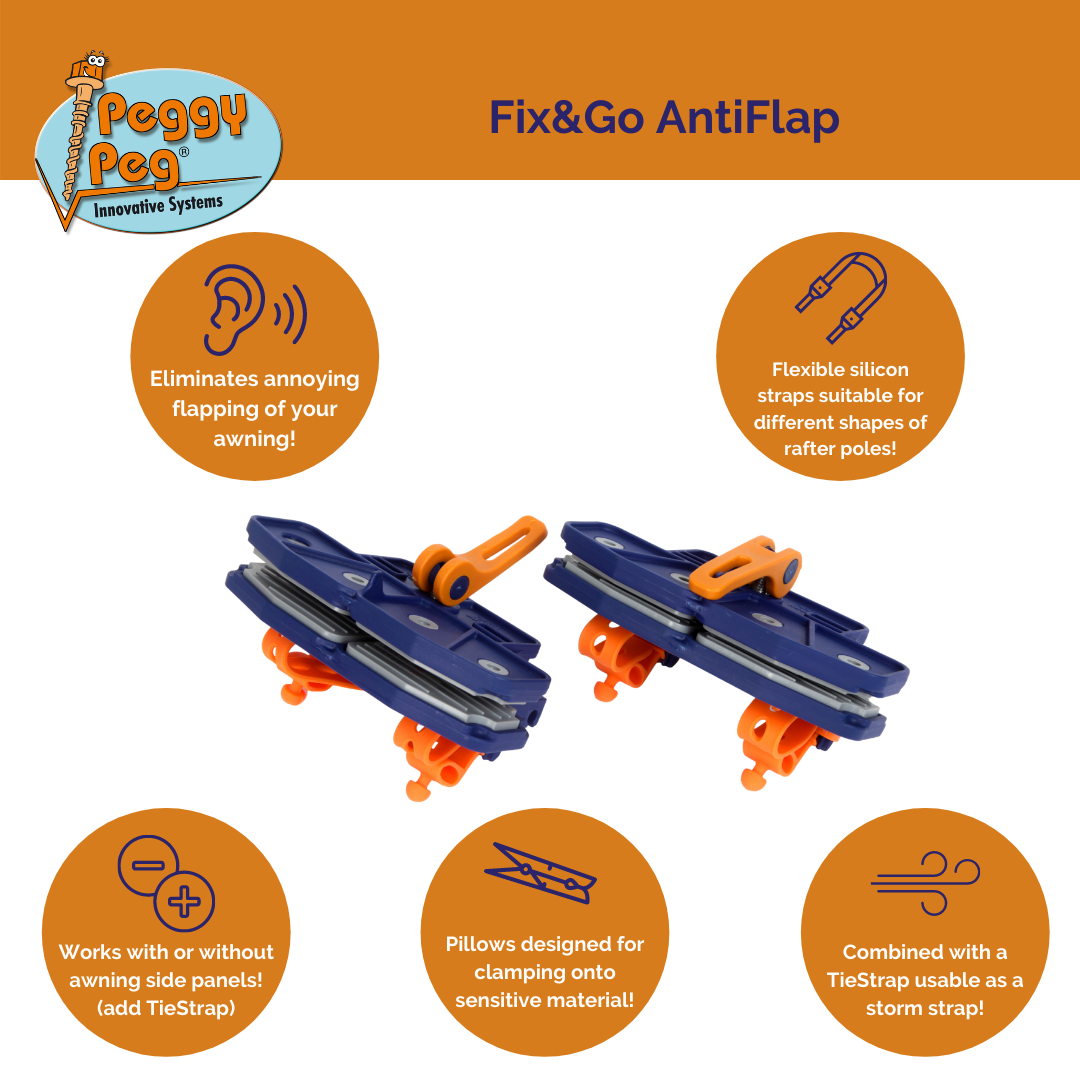 Peggy Peg®
Innovative Systems

Fix&Go AntiFlap

Eliminates annoying flapping of your awning!

Flexible silicon straps suitable for different shapes of rafter poles!

Works with or without awning side panels! (add TieStrap)

Pillows designed for clamping onto sensitive material!

Combined with a TieStrap usable as a storm strap!